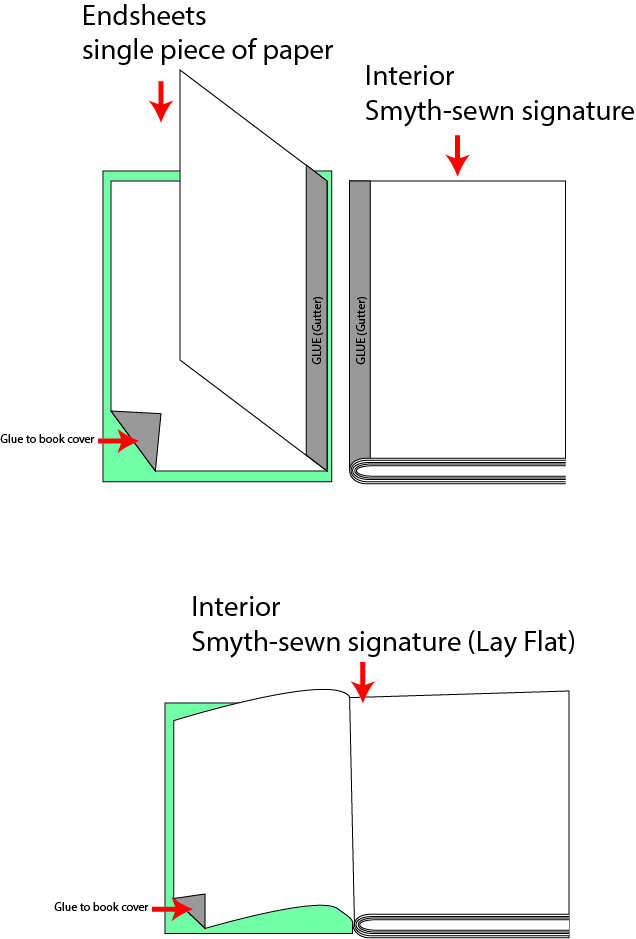 Endsheets
single piece of paper

Interior
Smyth-sewn signature

GLUE (Gutter)

GLUE (Gutter)

Glue to book cover

Interior
Smyth-sewn signature (Lay Flat)

Glue to book cover